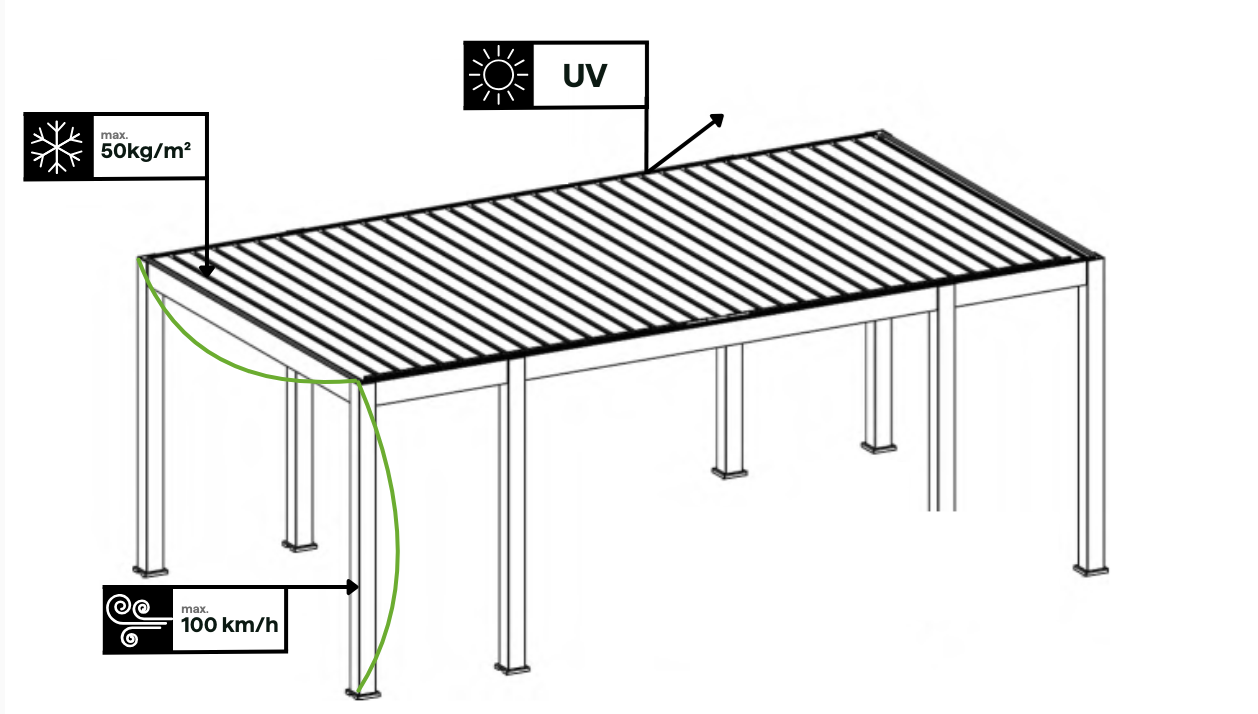 UV

max.
50kg/m²

max.
100 km/h