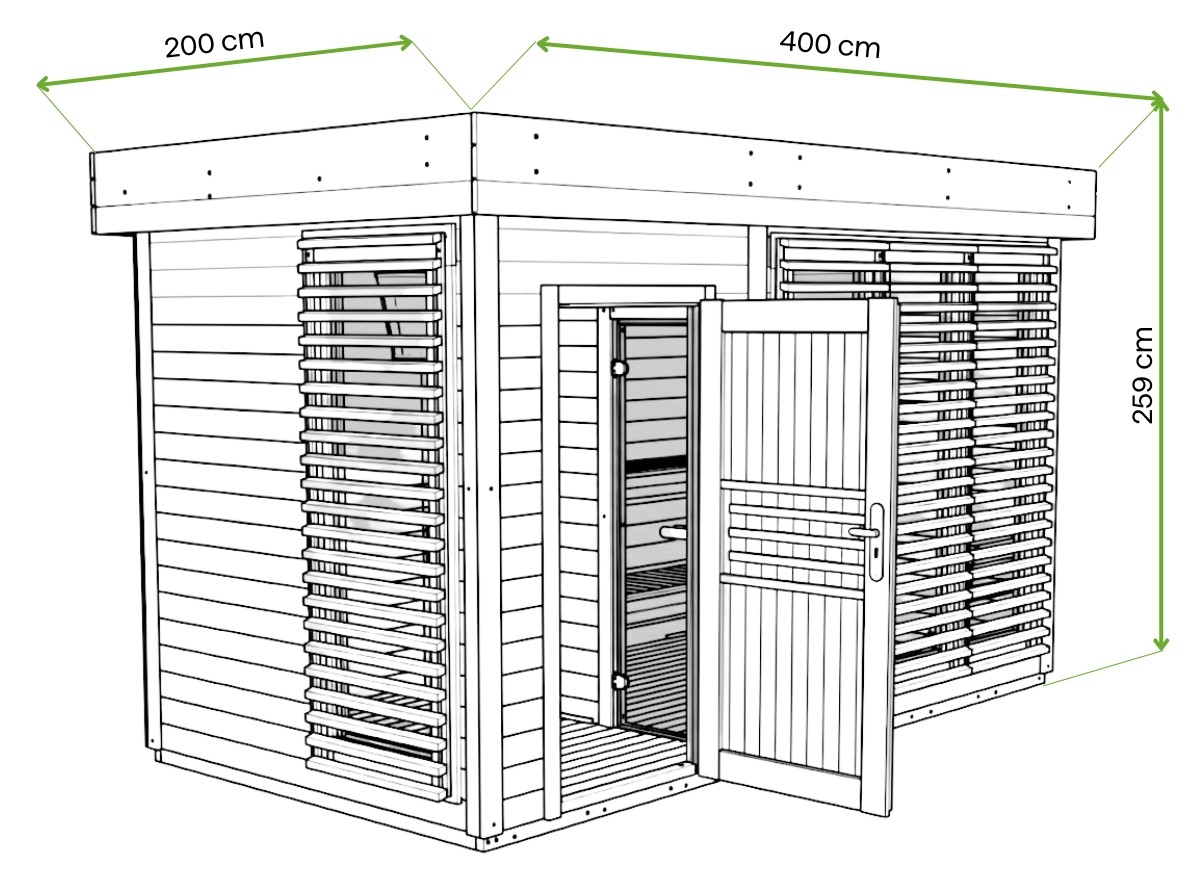 200 cm
400 cm
259 cm