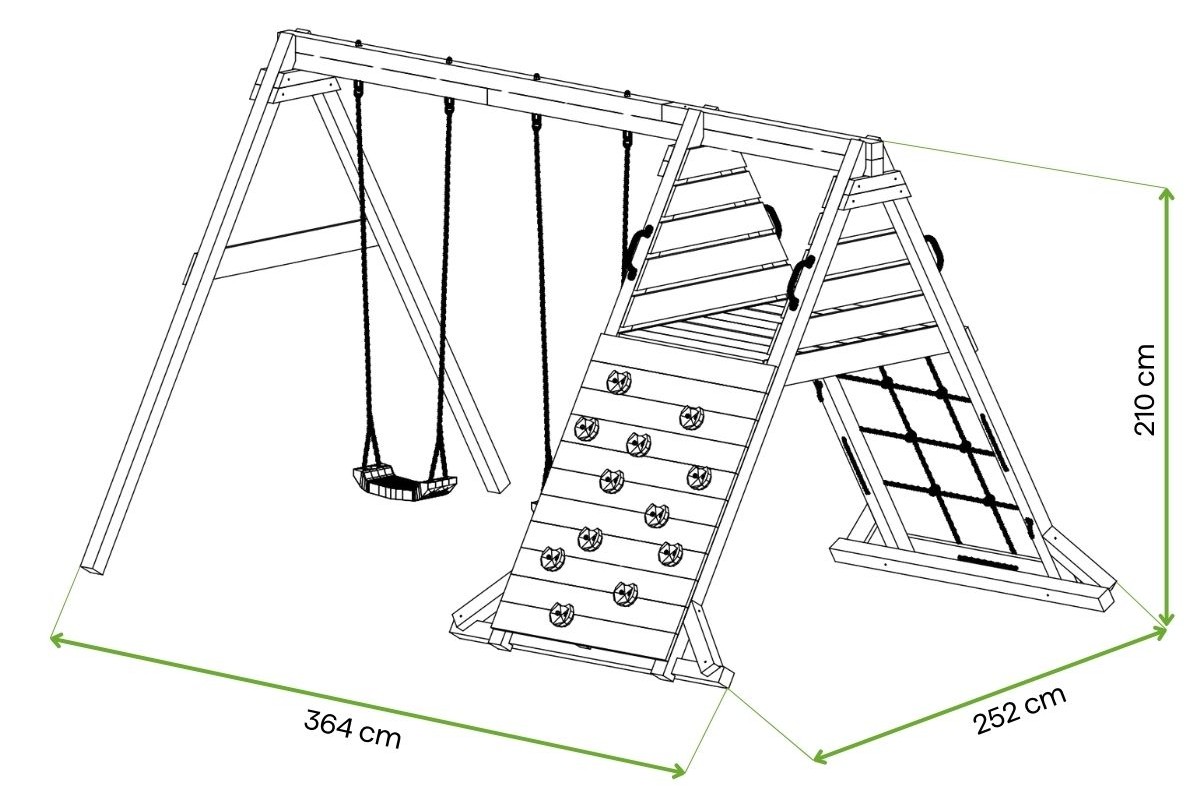 210 cm

364 cm

252 cm