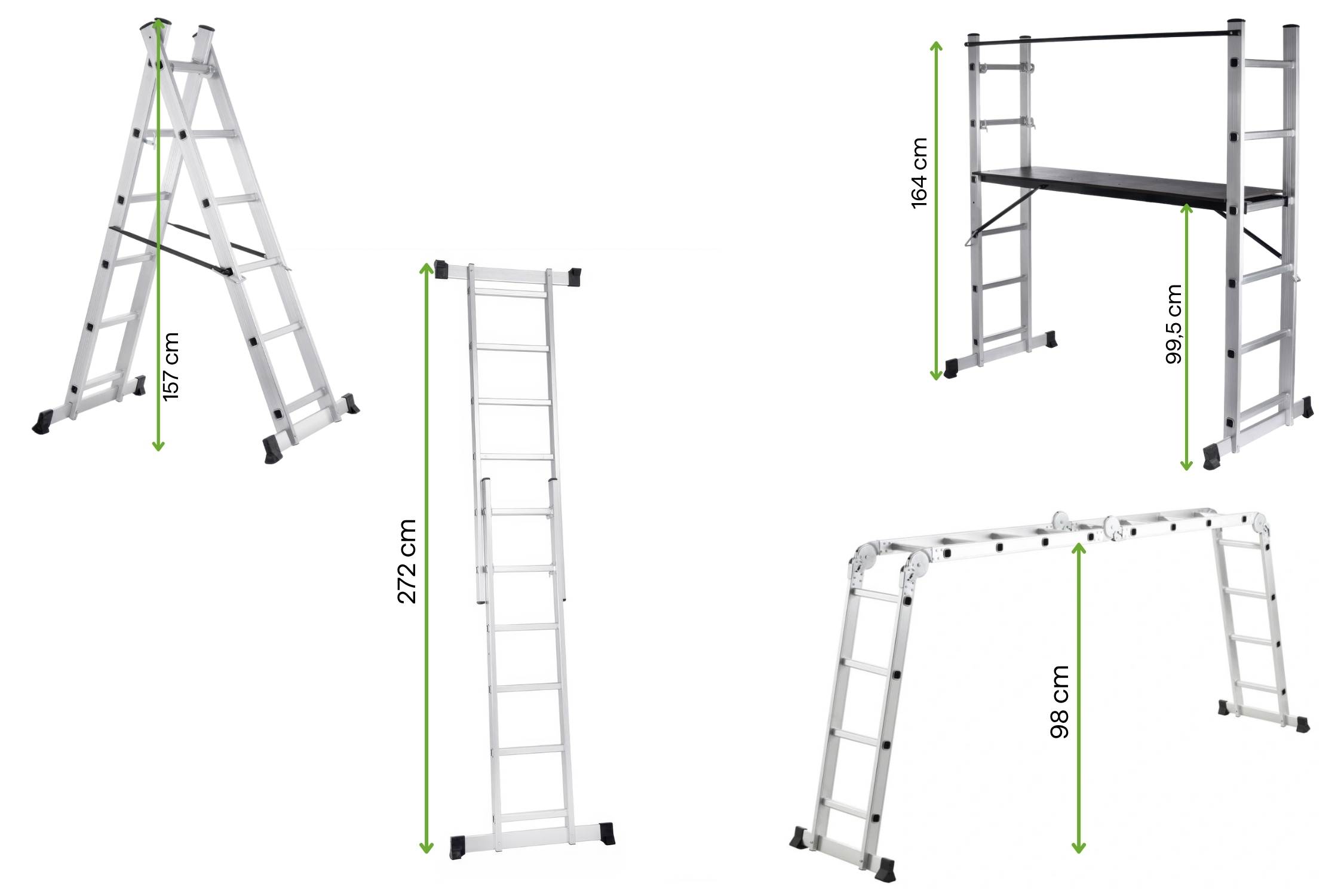 157 cm

272 cm

164 cm

99,5 cm

98 cm