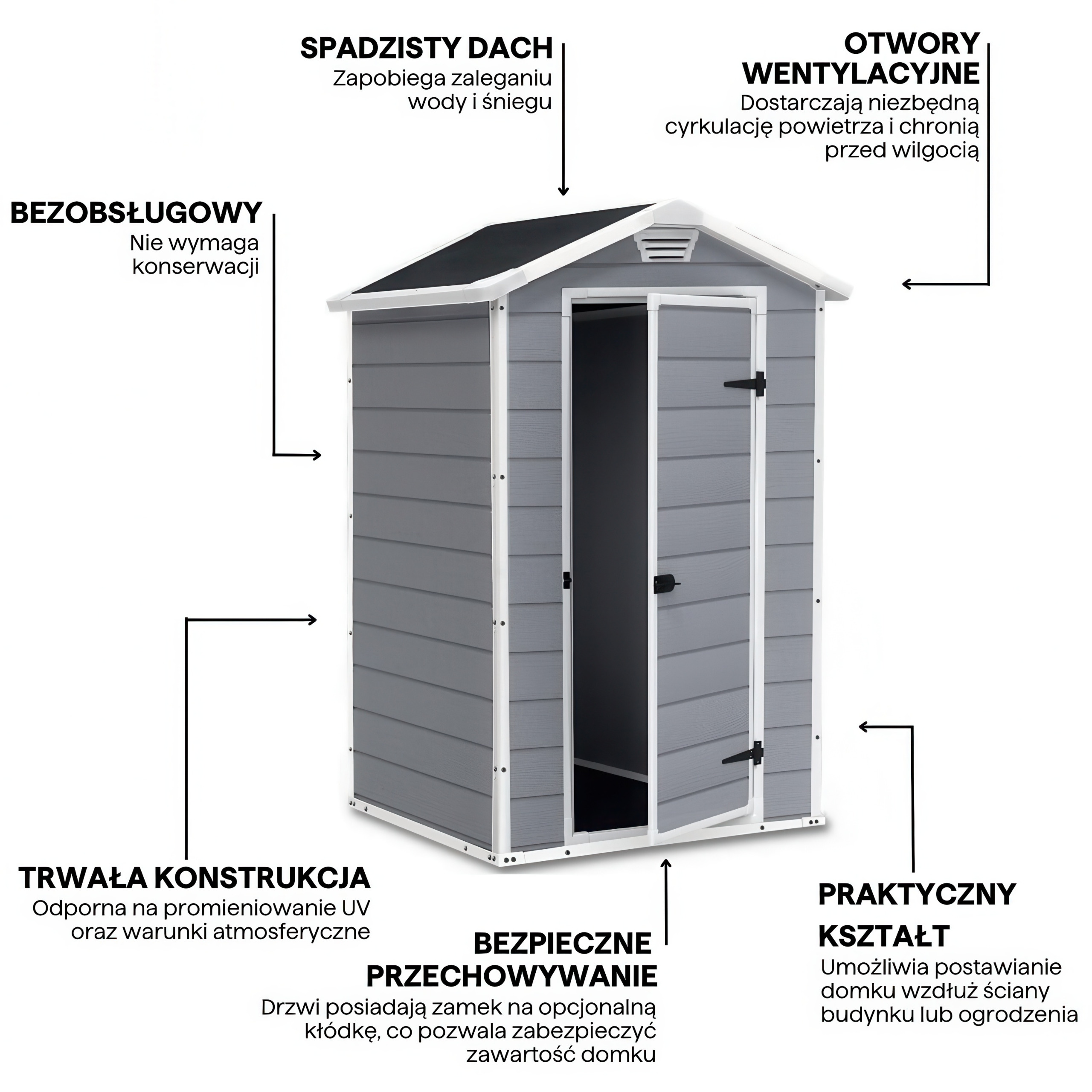 SPADZISTY DACH
Zapobiega zaleganiu wody i śniegu

OTWORY WENTYLACYJNE
Dostarczają niezbędną cyrkulację powietrza i chronią przed wilgocią

BEZOBSŁUGOWY
Nie wymaga konserwacji

TRWAŁA KONSTRUKCJA
Odporna na promieniowanie UV oraz warunki atmosferyczne

BEZPIECZNE PRZECHOWYWANIE
Drzwi posiadają zamek na opcjonalną kłódkę, co pozwala zabezpieczyć zawartość domku

PRAKTYCZNY KSZTAŁT
Umożliwia postawianie domku wzdłuż ściany budynku lub ogrodzenia